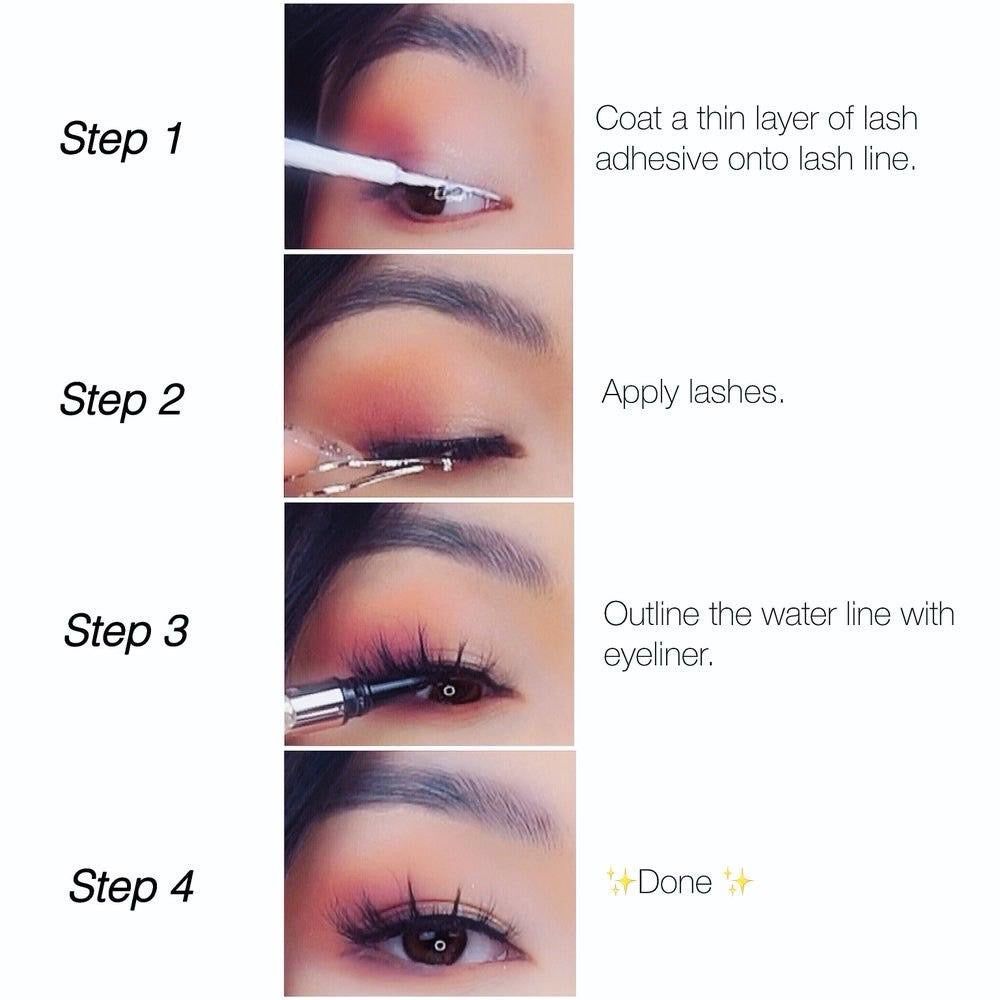 Step 1

Coat a thin layer of lash adhesive onto lash line.

Step 2

Apply lashes.

Step 3

Outline the water line with eyeliner.

Step 4

✨Done ✨